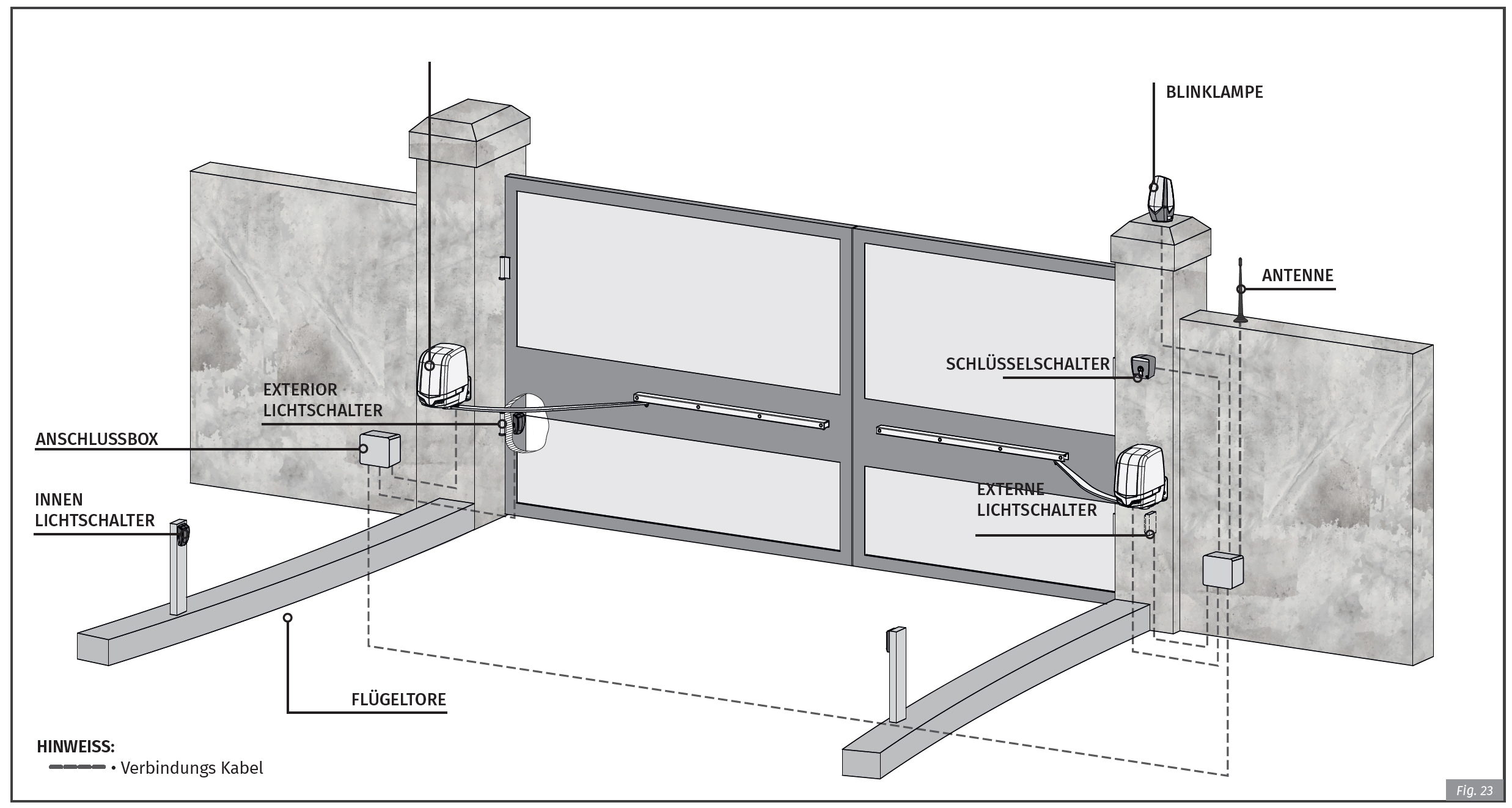 BLINKLAMPE

ANTENNE

SCHLÜSSELSCHALTER

EXTERIOR LICHTSCHALTER

ANSCHLUSSBOX

INNEN LICHTSCHALTER

EXTERNE LICHTSCHALTER

FLÜGELTORE

HINWEISS:
• Verbindungs Kabel

Fig. 23